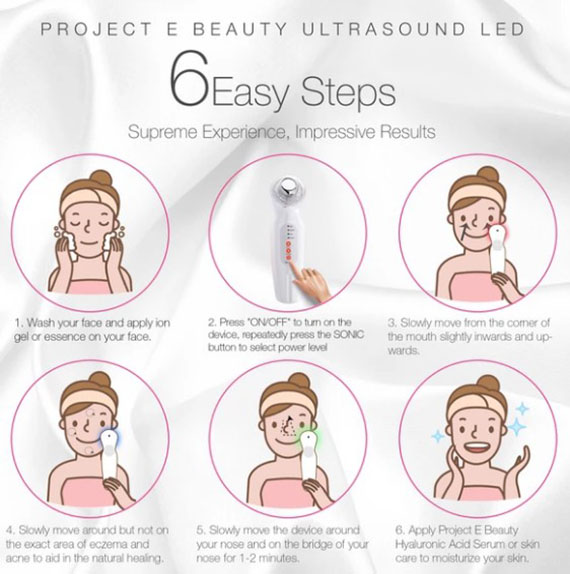 PROJECT E BEAUTY ULTRASOUND LED

6 Easy Steps

Supreme Experience, Impressive Results

1. Wash your face and apply ion gel or essence on your face.

2. Press "ON/OFF" to turn on the device, repeatedly press the SONIC button to select power level

3. Slowly move from the corner of the mouth slightly inwards and upwards.

4. Slowly move around but not on the exact area of eczema and acne to aid in the natural healing.

5. Slowly move the device around your nose and on the bridge of your nose for 1-2 minutes.

6. Apply Project E Beauty Hyaluronic Acid Serum or skin care to moisturize your skin.