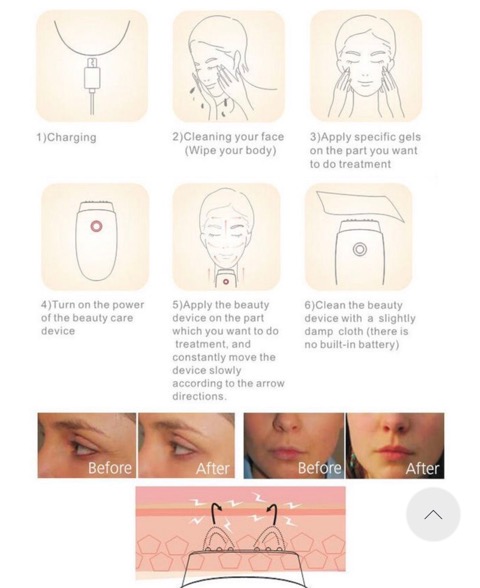 1)Charging

2)Cleaning your face (Wipe your body)

3)Apply specific gels on the part you want to do treatment

4)Turn on the power of the beauty care device

5)Apply the beauty device on the part which you want to do treatment, and constantly move the device slowly according to the arrow directions.

6)Clean the beauty device with a slightly damp cloth (there is no built-in battery)

Before

After

Before

After