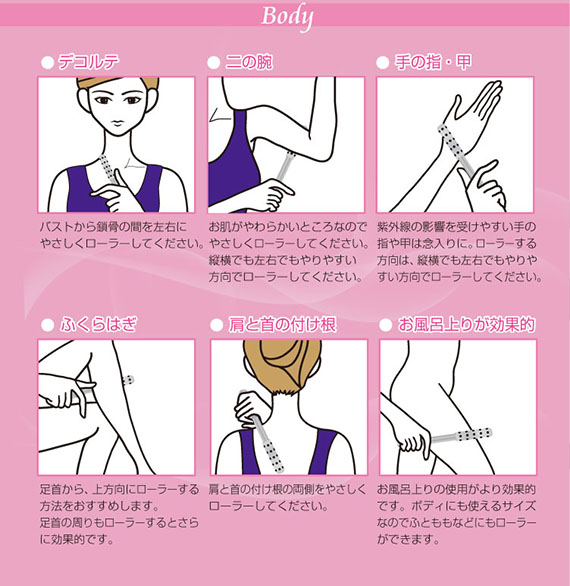 Body

● デコルテ

バストから鎖骨の間を左右にやさしくローラーしてください。

● 二の腕

お肌がやわらかいところなのでやさしくローラーしてください。縦横でも左右でもやりやすい方向でローラーしてください。

● 手の指・甲

紫外線の影響を受けやすい手の指や甲は念入りに。ローラーする方向は、縦横でも左右でもやりやすい方向でローラーしてください。

● ふくらはぎ

足首から、上方向にローラーする方法をおすすめします。足首の周りもローラーするとさらに効果的です。

● 肩と首の付け根

肩と首の付け根の両側をやさしくローラーしてください。

● お風呂上りが効果的

お風呂上りの使用がより効果的です。ボディにも使えるサイズなのでふとももなどにもローラーができます。