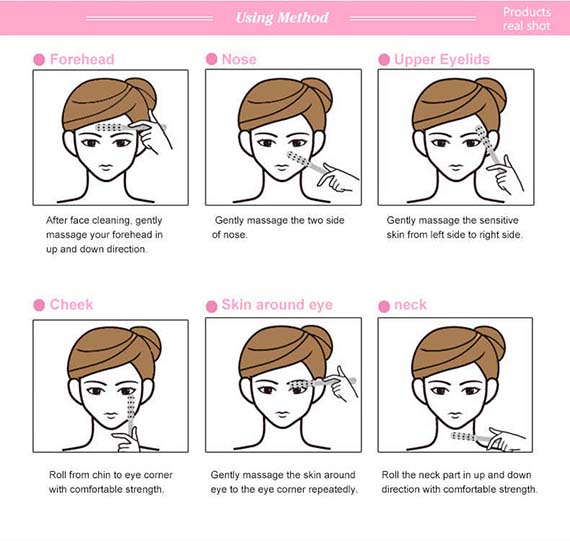 Using Method

Products real shot

Forehead

After face cleaning, gently massage your forehead in up and down direction.

Nose

Gently massage the two side of nose.

Upper Eyelids

Gently massage the sensitive skin from left side to right side.

Cheek

Roll from chin to eye corner with comfortable strength.

Skin around eye

Gently massage the skin around eye to the eye corner repeatedly.

neck

Roll the neck part in up and down direction with comfortable strength.